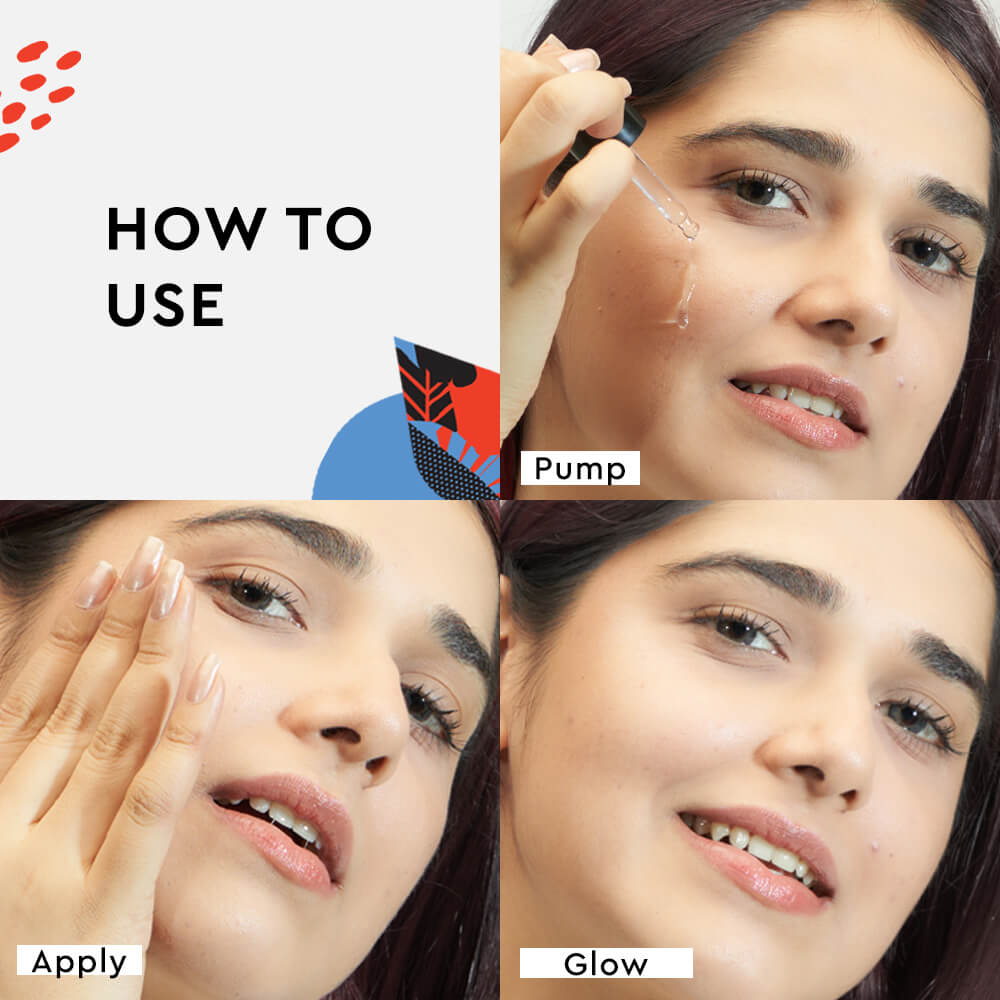 HOW TO USE

Pump

Apply

Glow