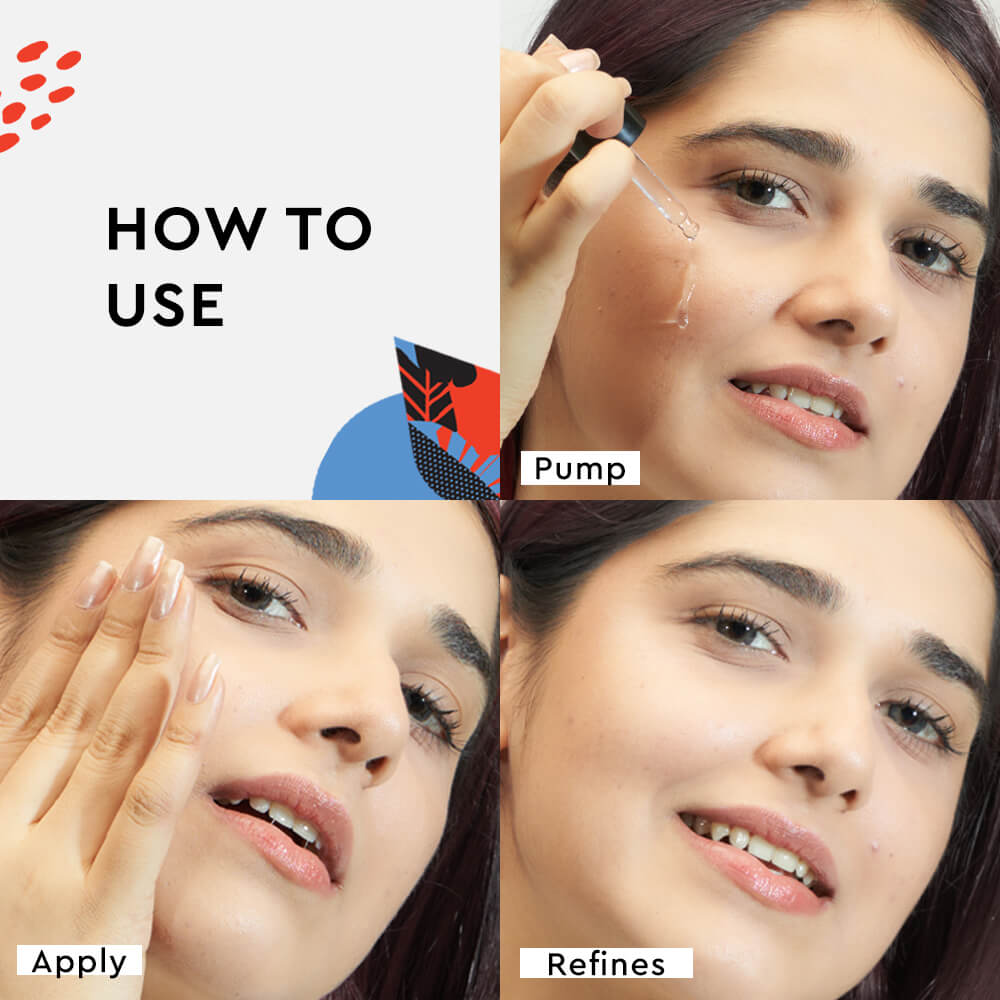 HOW TO USE

Pump

Apply

Refines